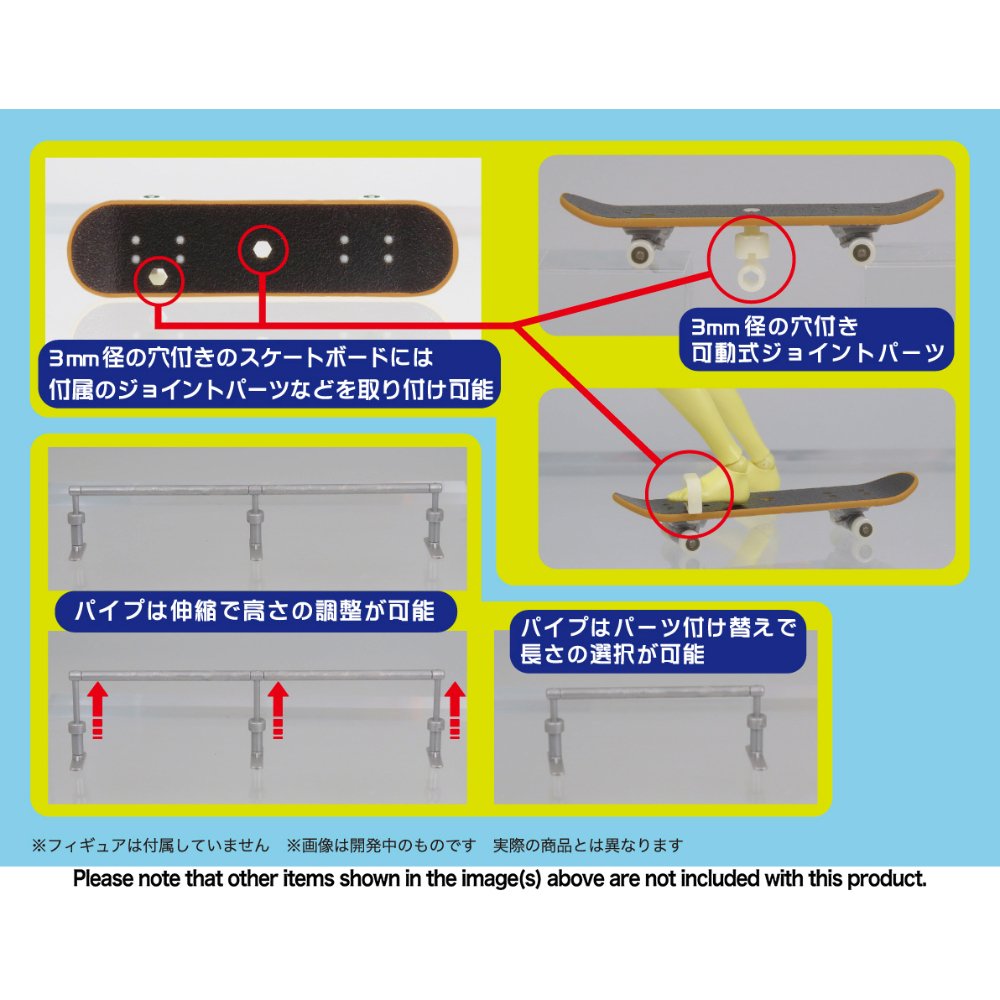 3mm径の穴付きのスケートボードには
付属のジョイントパーツなどを取り付け可能

3mm径の穴付き
可動式ジョイントパーツ

パイプは伸縮で高さの調整が可能

パイプはパーツ付け替えで
長さの選択が可能

※フィギュアは付属していません　※画像は開発中のものです　実際の商品とは異なります

Please note that other items shown in the image(s) above are not included with this product.